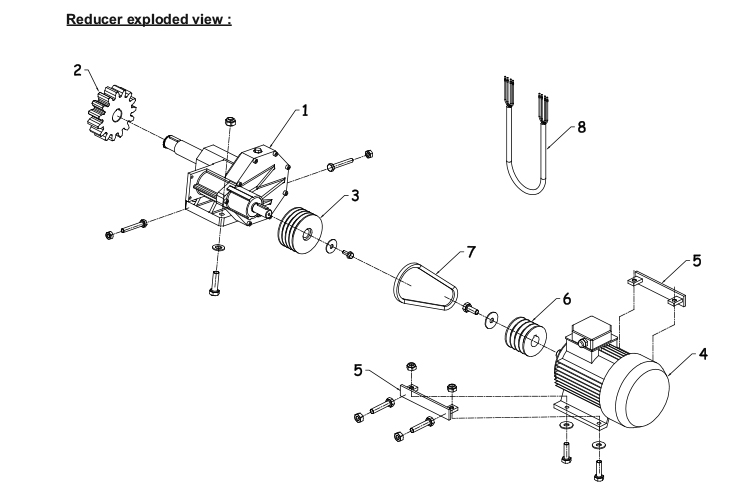 Reducer exploded view :

2

1

8

3

7

5

6

4

5